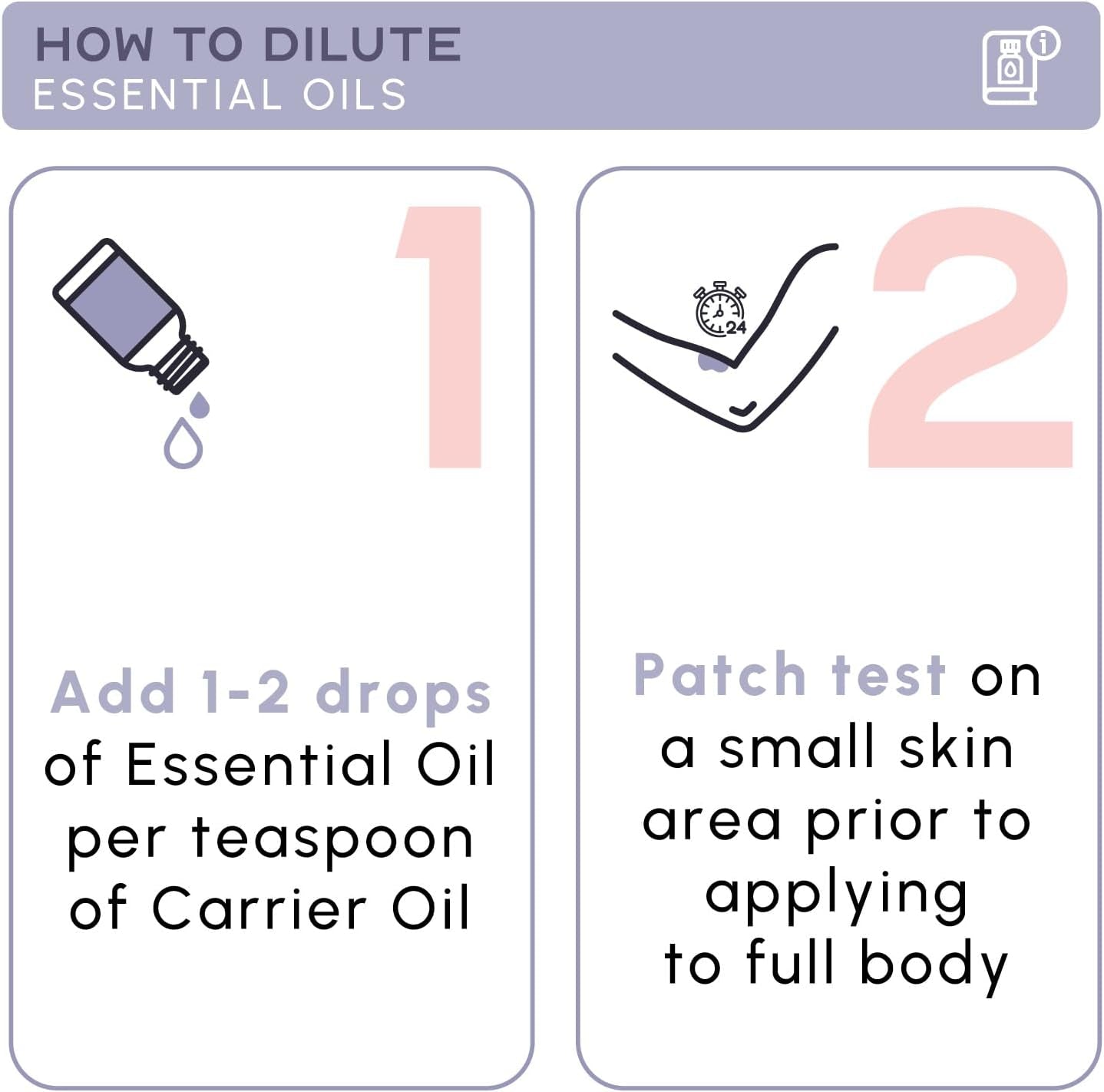 HOW TO DILUTE
ESSENTIAL OILS

1

Add 1-2 drops of Essential Oil per teaspoon of Carrier Oil

24

2

Patch test on a small skin area prior to applying to full body